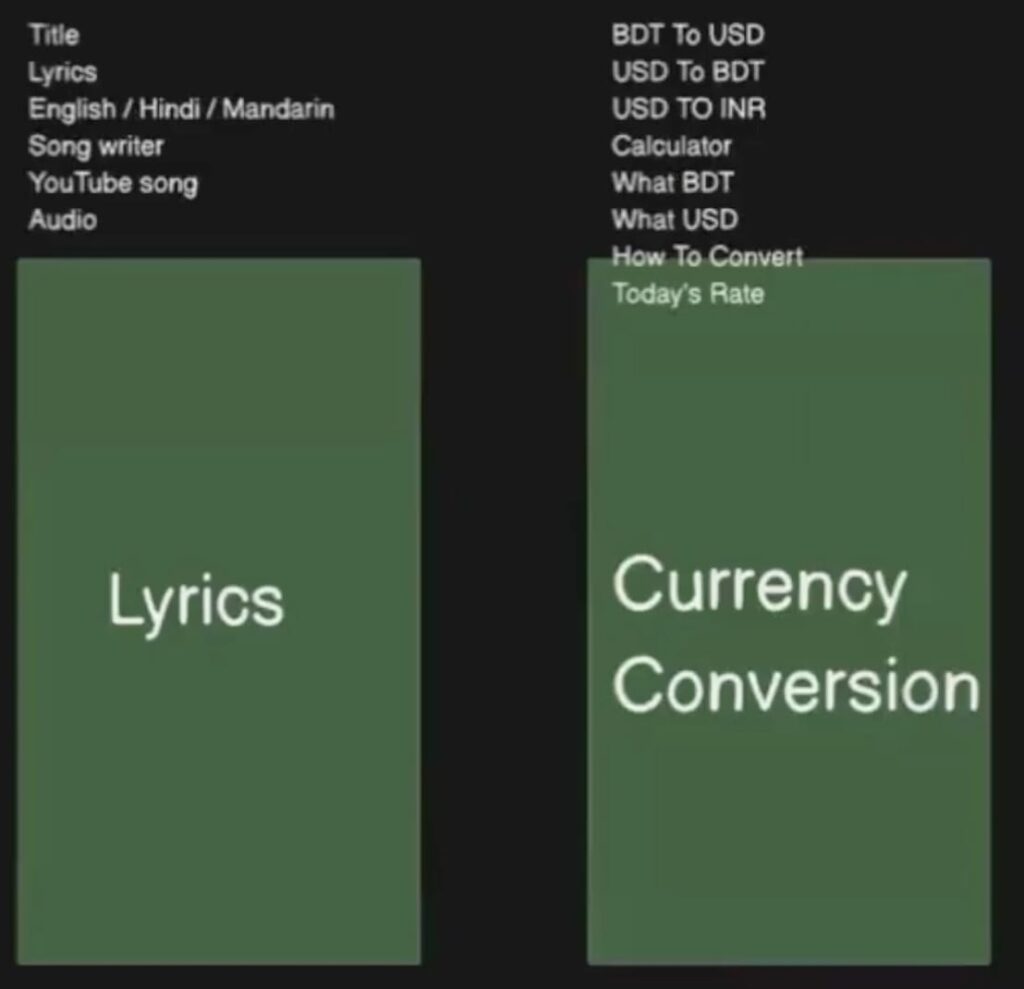 Title
Lyrics
English / Hindi / Mandarin
Song writer
YouTube song
Audio

Lyrics

BDT To USD
USD To BDT
USD TO INR
Calculator
What BDT
What USD
How To Convert
Today's Rate

Currency Conversion